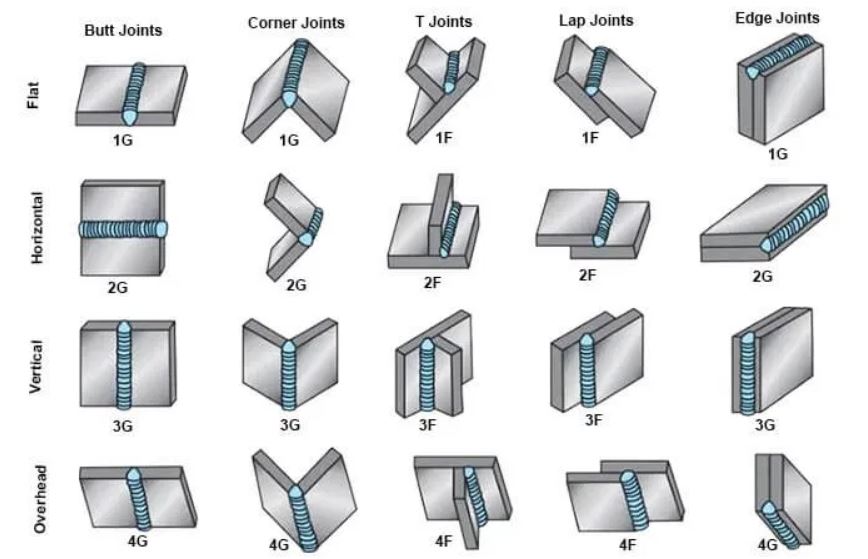 | | Butt Joints | Corner Joints | T Joints | Lap Joints | Edge Joints |
|---|---|---|---|---|---|
| Flat | 1G | 1G | 1F | 1F | 1G |
| Horizontal | 2G | 2G | 2F | 2F | 2G |
| Vertical | 3G | 3G | 3F | 3F | 3G |
| Overhead | 4G | 4G | 4F | 4F | 4G |