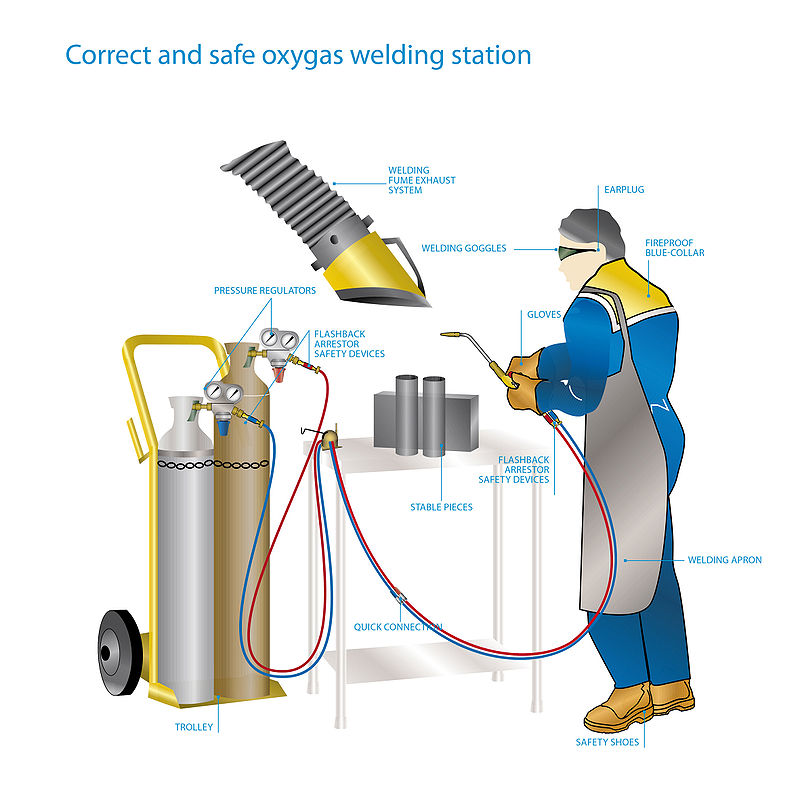 Correct and safe oxygas welding station

WELDING FUME EXHAUST SYSTEM

EARPLUG

WELDING GOGGLES

FIREPROOF BLUE-COLLAR

PRESSURE REGULATORS

FLASHBACK ARRESTOR SAFETY DEVICES

GLOVES

FLASHBACK ARRESTOR SAFETY DEVICES

STABLE PIECES

WELDING APRON

QUICK CONNECTION

TROLLEY

SAFETY SHOES