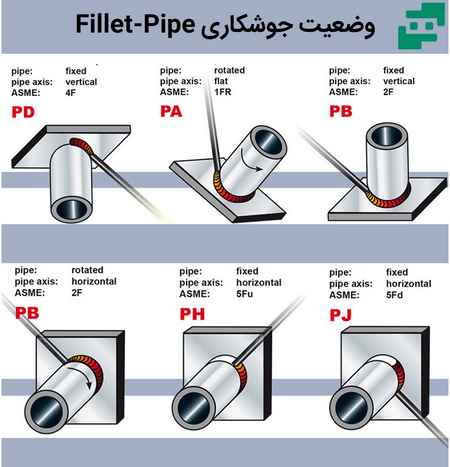 وضعیت جوشکاری Fillet-Pipe

pipe: fixed
pipe axis: vertical
ASME: 4F

PD

pipe: rotated
pipe axis: flat
ASME: 1FR

PA

pipe: fixed
pipe axis: vertical
ASME: 2F

PB

pipe: rotated
pipe axis: horizontal
ASME: 2F

PB

pipe: fixed
pipe axis: horizontal
ASME: 5Fu

PH

pipe: fixed
pipe axis: horizontal
ASME: 5Fd

PJ