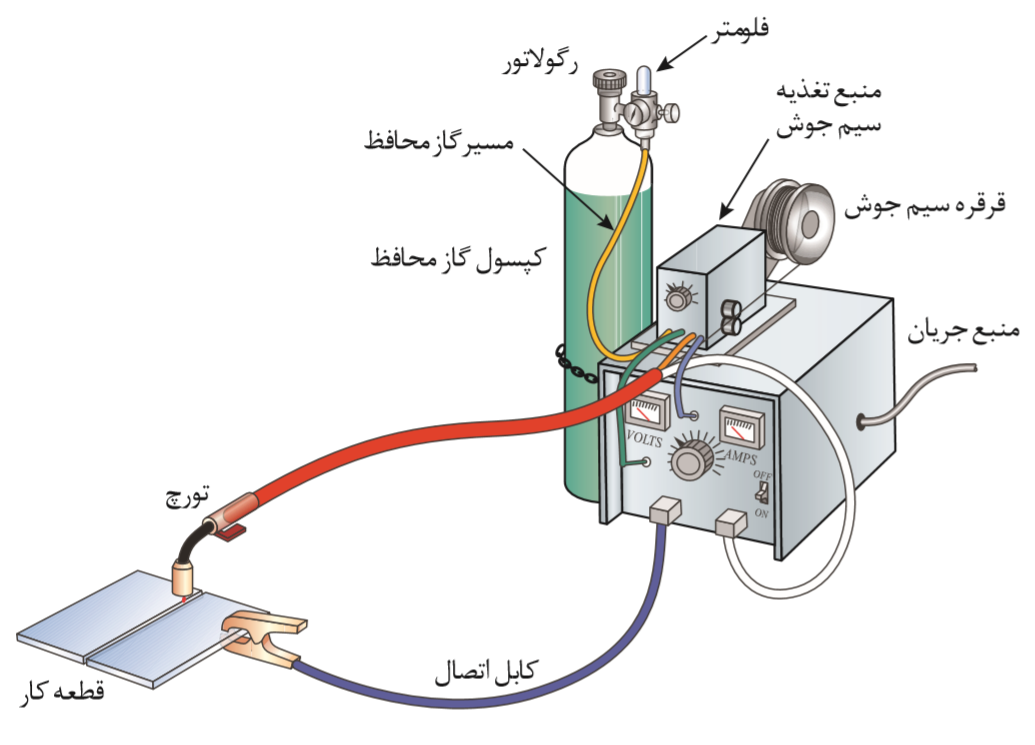 فلومتر
رگولاتور
منبع تغذیه
سیم جوش
مسیر گاز محافظ
قرقره سیم جوش
کپسول گاز محافظ
منبع جریان
VOLTS
AMPS
OFF
ON
تورچ
کابل اتصال
قطعه کار